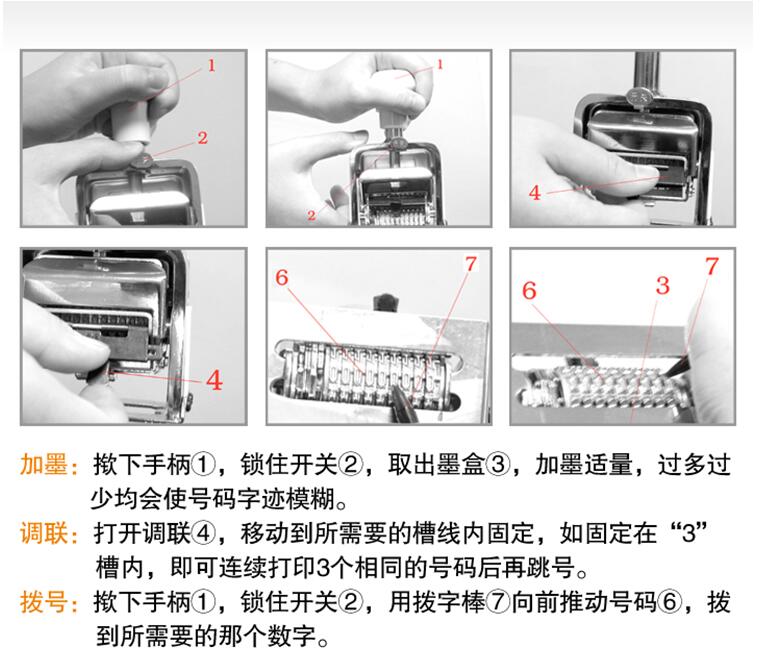 1
2

1
2

4

4

6
7

6
3
7

加墨：揿下手柄①，锁住开关②，取出墨盒③，加墨适量，过多过少均会使号码字迹模糊。

调联：打开调联④，移动到所需要的槽线内固定，如固定在“3”槽内，即可连续打印3个相同的号码后再跳号。

拨号：揿下手柄①，锁住开关②，用拨字棒⑦向前推动号码⑥，拨到所需要的那个数字。