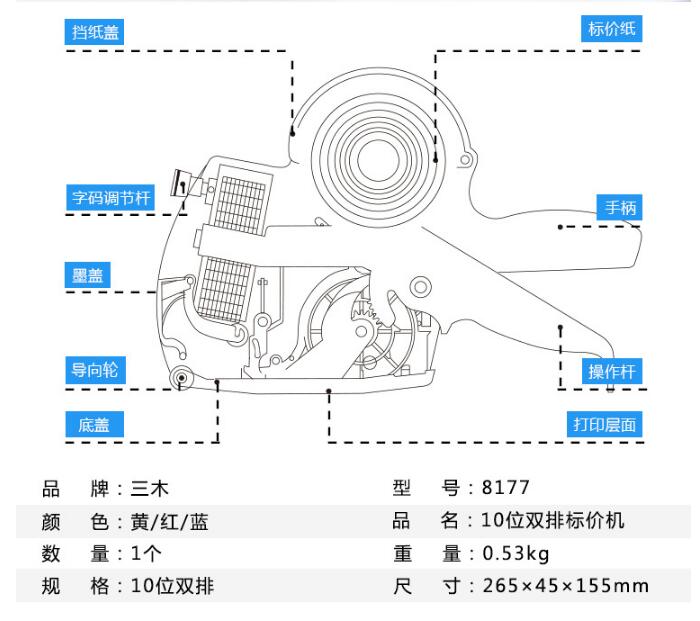 挡纸盖

标价纸

字码调节杆

手柄

墨盖

导向轮

操作杆

底盖

打印层面

| 品　牌：三木 | 型　号：8177 |
|---|---|
| 颜　色：黄/红/蓝 | 品　名：10位双排标价机 |
| 数　量：1个 | 重　量：0.53kg |
| 规　格：10位双排 | 尺　寸：265×45×155mm |