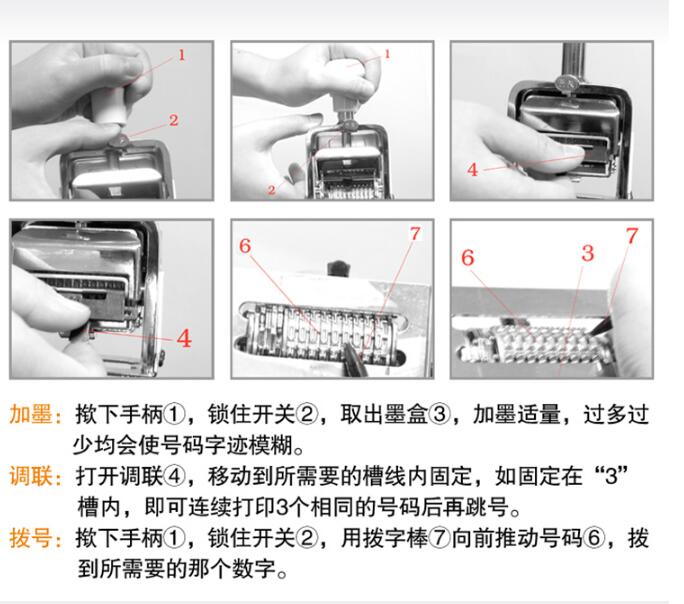 1
2
1
2
4
4
6
7
6
3
7

加墨：揿下手柄①，锁住开关②，取出墨盒③，加墨适量，过多过少均会使号码字迹模糊。

调联：打开调联④，移动到所需要的槽线内固定，如固定在“3”槽内，即可连续打印3个相同的号码后再跳号。

拨号：揿下手柄①，锁住开关②，用拨字棒⑦向前推动号码⑥，拨到所需要的那个数字。