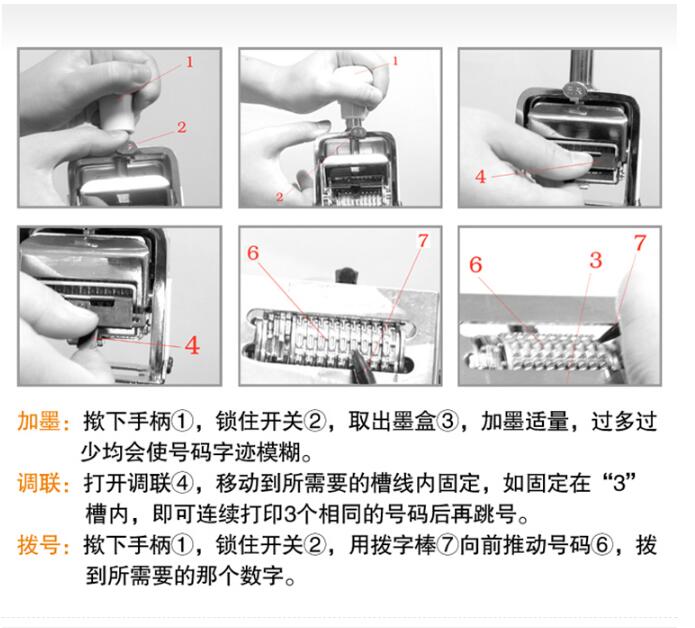 1
2

1
2

4

4

6
7

6
3
7

加墨：揿下手柄①，锁住开关②，取出墨盒③，加墨适量，过多过少均会使号码字迹模糊。

调联：打开调联④，移动到所需要的槽线内固定，如固定在“3”槽内，即可连续打印3个相同的号码后再跳号。

拨号：揿下手柄①，锁住开关②，用拨字棒⑦向前推动号码⑥，拨到所需要的那个数字。