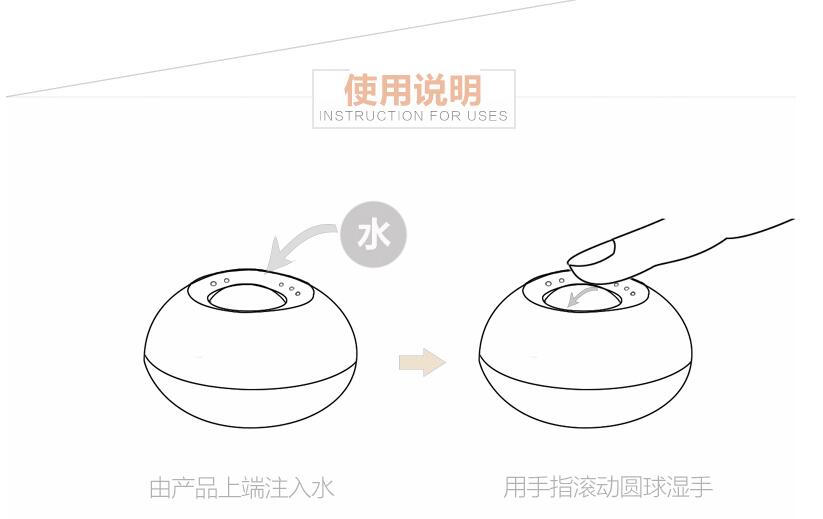 使用说明
INSTRUCTION FOR USES

水

由产品上端注入水

用手指滚动圆球湿手